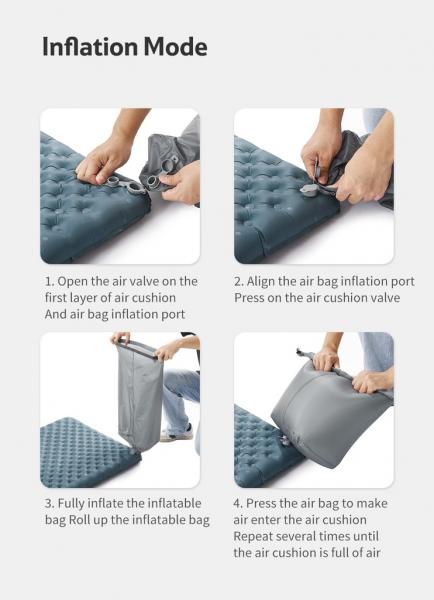 Inflation Mode

1. Open the air valve on the first layer of air cushion And air bag inflation port

2. Align the air bag inflation port Press on the air cushion valve

3. Fully inflate the inflatable bag Roll up the inflatable bag

4. Press the air bag to make air enter the air cushion Repeat several times until the air cushion is full of air