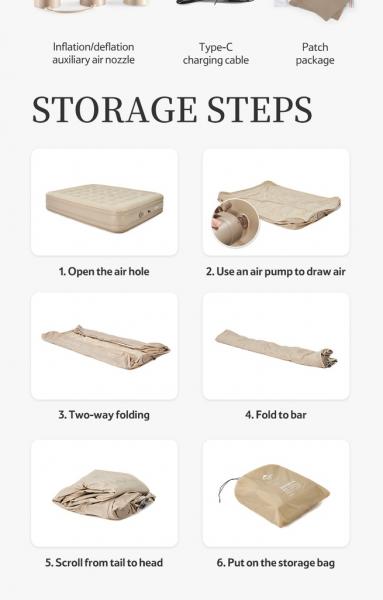 Inflation/deflation auxiliary air nozzle

Type-C charging cable

Patch package

STORAGE STEPS

1. Open the air hole

2. Use an air pump to draw air

3. Two-way folding

4. Fold to bar

5. Scroll from tail to head

6. Put on the storage bag