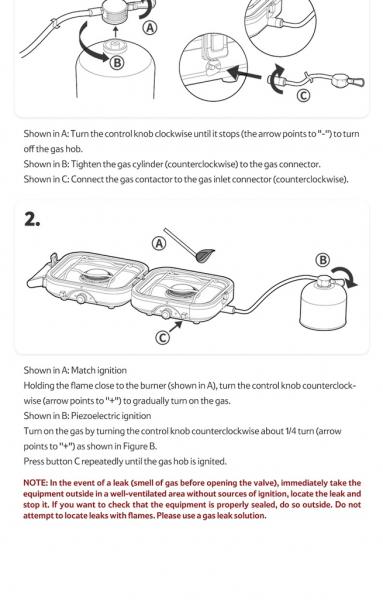 A

B

C

Shown in A: Turn the control knob clockwise until it stops (the arrow points to "-") to turn off the gas hob.
Shown in B: Tighten the gas cylinder (counterclockwise) to the gas connector.
Shown in C: Connect the gas contactor to the gas inlet connector (counterclockwise).

2.

A

B

C

Shown in A: Match ignition
Holding the flame close to the burner (shown in A), turn the control knob counterclockwise (arrow points to "+") to gradually turn on the gas.
Shown in B: Piezoelectric ignition
Turn on the gas by turning the control knob counterclockwise about 1/4 turn (arrow points to "+") as shown in Figure B.
Press button C repeatedly until the gas hob is ignited.

NOTE: In the event of a leak (smell of gas before opening the valve), immediately take the equipment outside in a well-ventilated area without sources of ignition, locate the leak and stop it. If you want to check that the equipment is properly sealed, do so outside. Do not attempt to locate leaks with flames. Please use a gas leak solution.