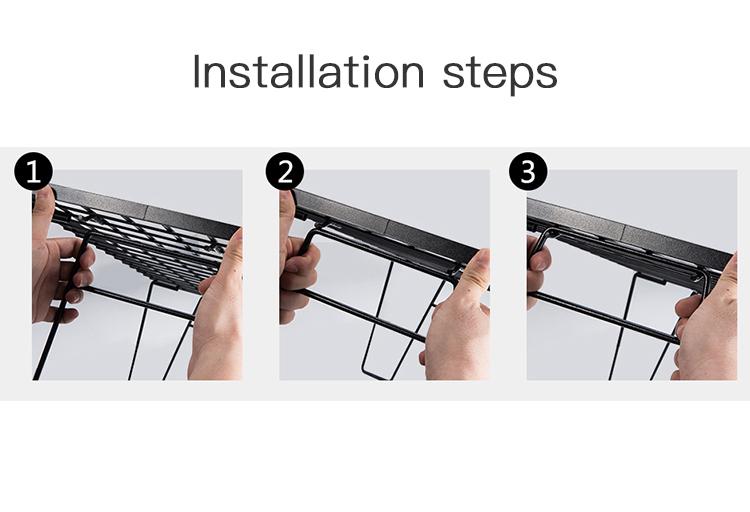 Installation steps

1

2

3