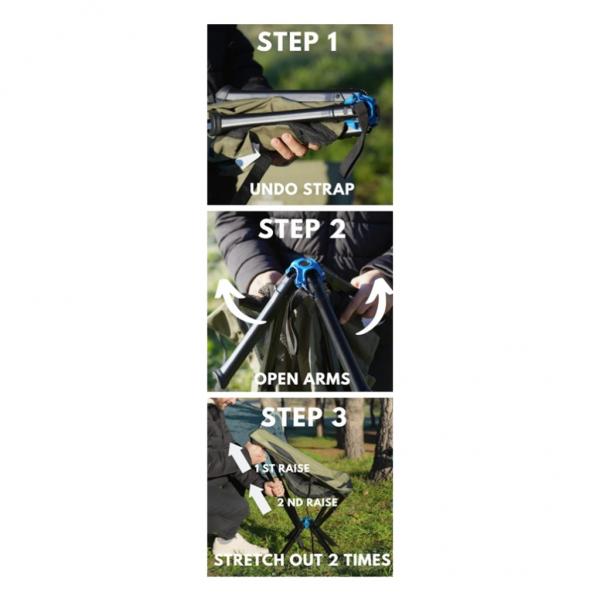 STEP 1

UNDO STRAP

STEP 2

OPEN ARMS

STEP 3

1 ST RAISE

2 ND RAISE

STRETCH OUT 2 TIMES