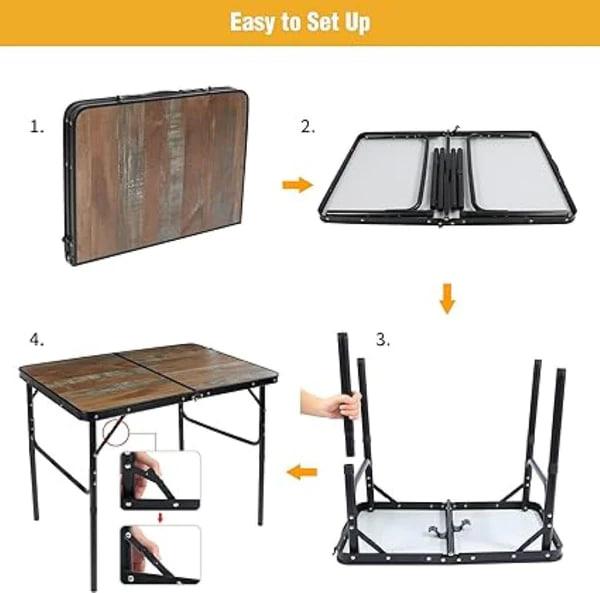 Easy to Set Up

1.

2.

3.

4.